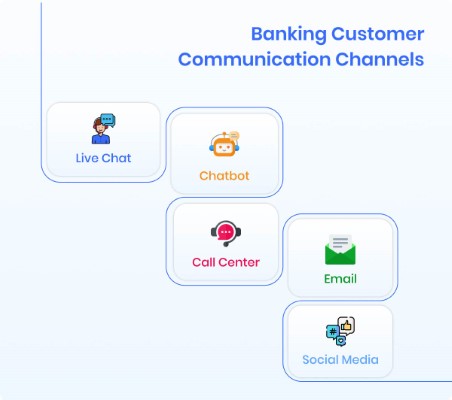 Banking Customer Communication Channels

Live Chat

Chatbot

Call Center

Email

Social Media